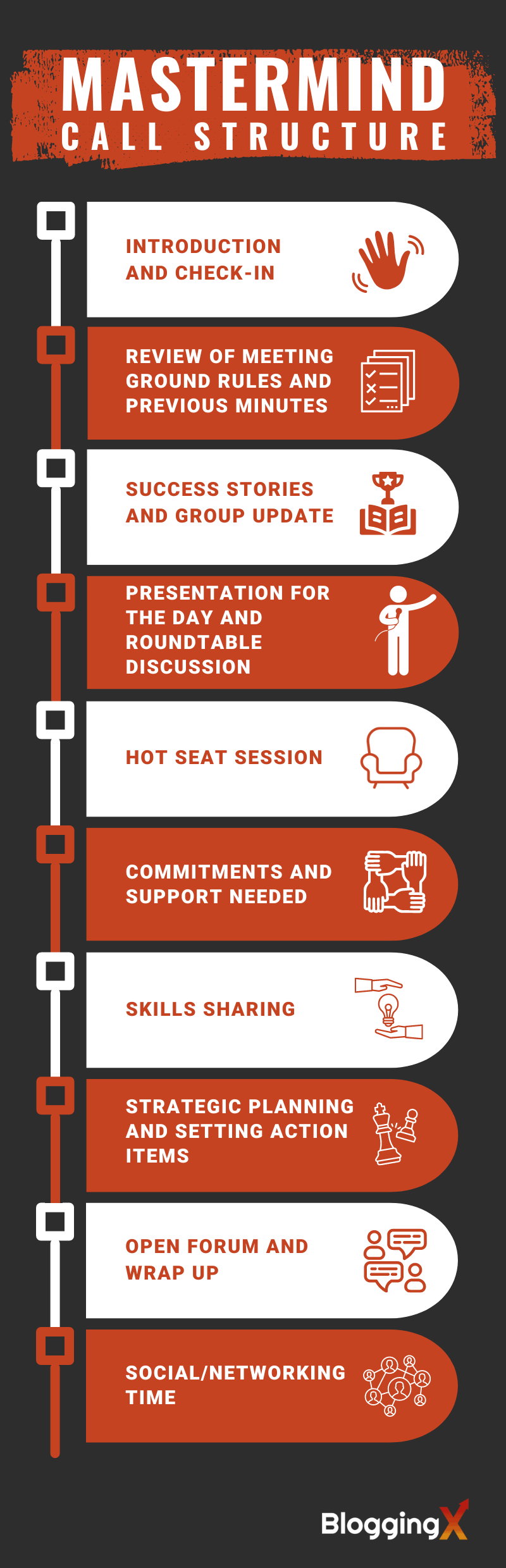 MASTERMIND
CALL STRUCTURE

INTRODUCTION AND CHECK-IN

REVIEW OF MEETING GROUND RULES AND PREVIOUS MINUTES

SUCCESS STORIES AND GROUP UPDATE

PRESENTATION FOR THE DAY AND ROUNDTABLE DISCUSSION

HOT SEAT SESSION

COMMITMENTS AND SUPPORT NEEDED

SKILLS SHARING

STRATEGIC PLANNING AND SETTING ACTION ITEMS

OPEN FORUM AND WRAP UP

SOCIAL/NETWORKING TIME

BloggingX