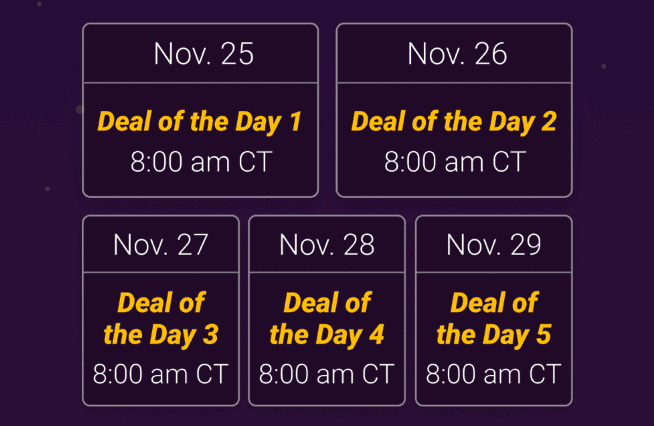 Nov. 25

Deal of the Day 1
8:00 am CT

Nov. 26

Deal of the Day 2
8:00 am CT

Nov. 27

Deal of the Day 3
8:00 am CT

Nov. 28

Deal of the Day 4
8:00 am CT

Nov. 29

Deal of the Day 5
8:00 am CT